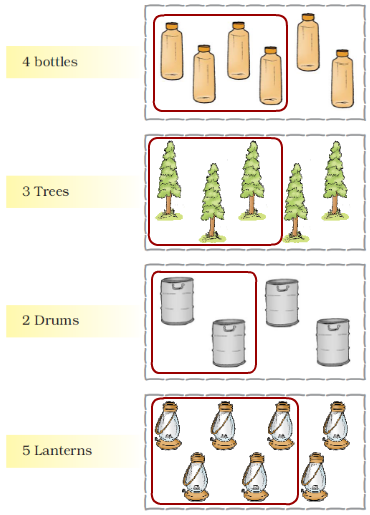 4 bottles

3 Trees

2 Drums

5 Lanterns